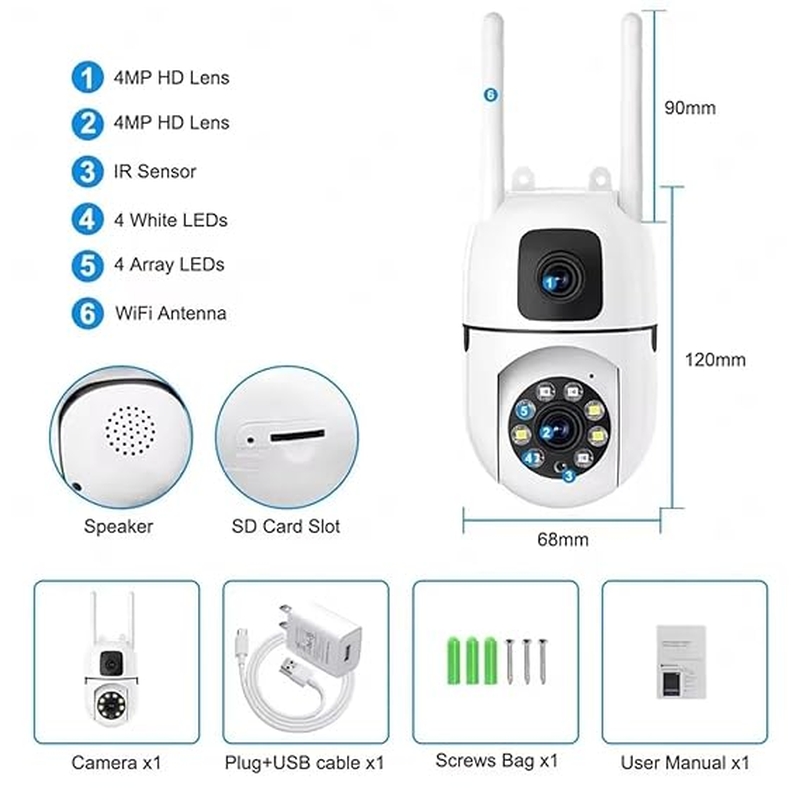 1 4MP HD Lens
2 4MP HD Lens
3 IR Sensor
4 4 White LEDs
5 4 Array LEDs
6 WiFi Antenna

6
90mm
1
120mm
5
2
4
3
68mm

Speaker
SD Card Slot

Camera x1
Plug+USB cable x1
Screws Bag x1
User Manual x1